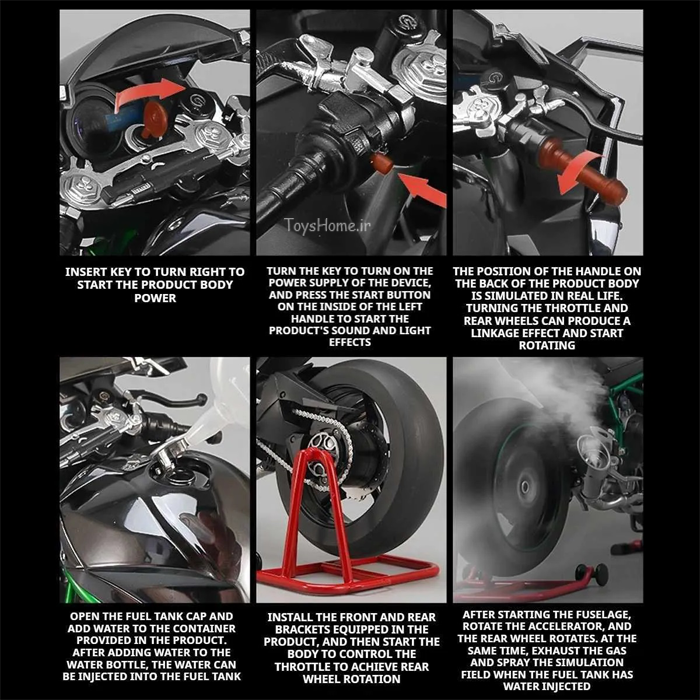 ToysHome.ir

INSERT KEY TO TURN RIGHT TO START THE PRODUCT BODY POWER

TURN THE KEY TO TURN ON THE POWER SUPPLY OF THE DEVICE, AND PRESS THE START BUTTON ON THE INSIDE OF THE LEFT HANDLE TO START THE PRODUCT'S SOUND AND LIGHT EFFECTS

THE POSITION OF THE HANDLE ON THE BACK OF THE PRODUCT BODY IS SIMULATED IN REAL LIFE. TURNING THE THROTTLE AND REAR WHEELS CAN PRODUCE A LINKAGE EFFECT AND START ROTATING

OPEN THE FUEL TANK CAP AND ADD WATER TO THE CONTAINER PROVIDED IN THE PRODUCT. AFTER ADDING WATER TO THE WATER BOTTLE, THE WATER CAN BE INJECTED INTO THE FUEL TANK

INSTALL THE FRONT AND REAR BRACKETS EQUIPPED IN THE PRODUCT, AND THEN START THE BODY TO CONTROL THE THROTTLE TO ACHIEVE REAR WHEEL ROTATION

AFTER STARTING THE FUSELAGE, ROTATE THE ACCELERATOR, AND THE REAR WHEEL ROTATES. AT THE SAME TIME, EXHAUST THE GAS AND SPRAY THE SIMULATION FIELD WHEN THE FUEL TANK HAS WATER INJECTED